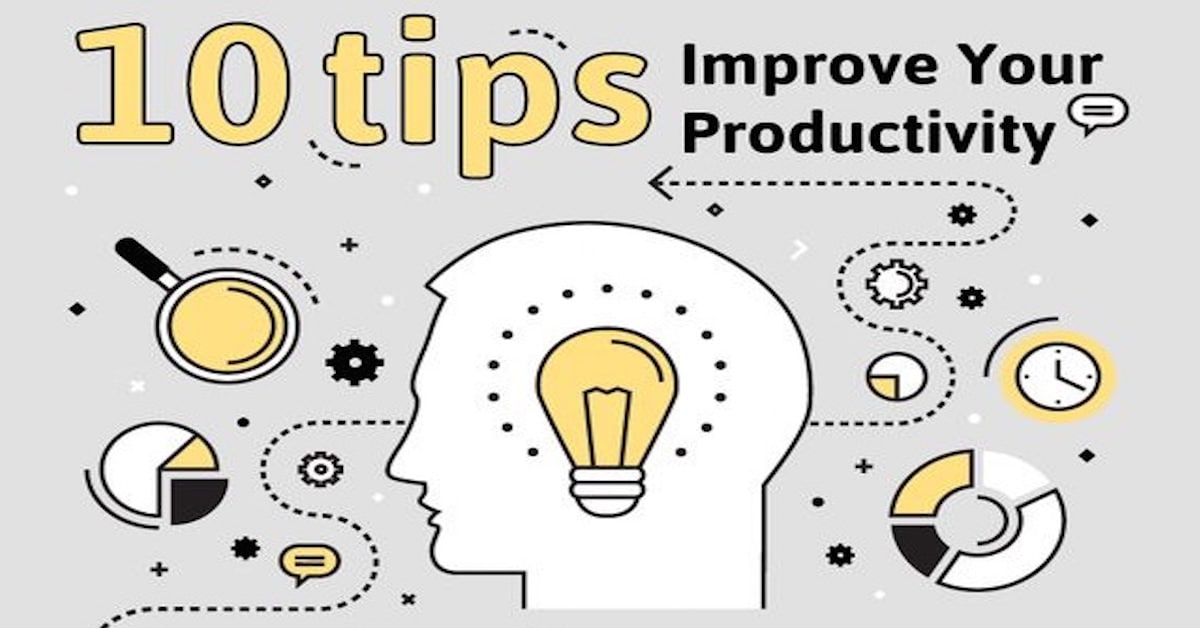 10 tips Improve Your Productivity